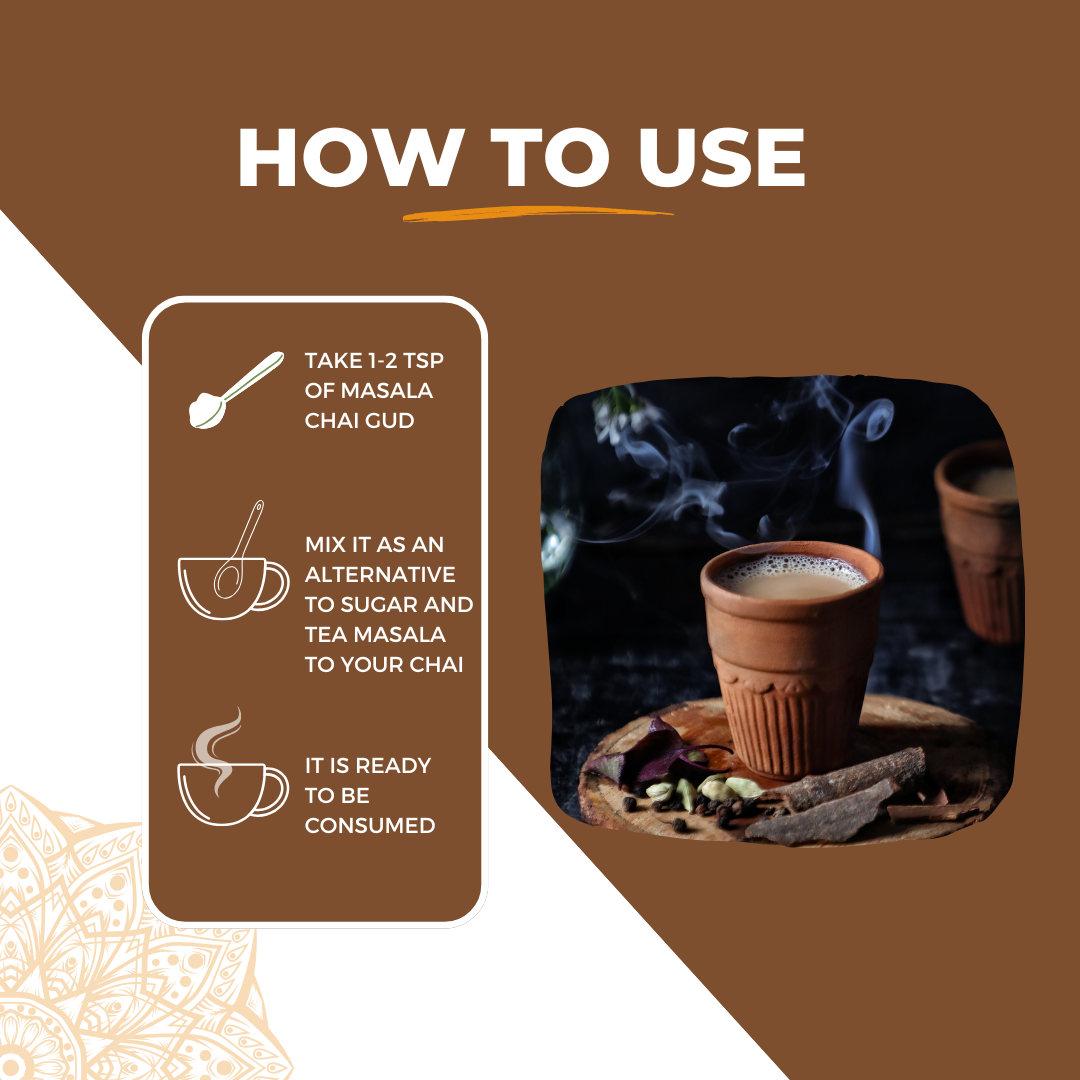 HOW TO USE

TAKE 1-2 TSP OF MASALA CHAI GUD

MIX IT AS AN ALTERNATIVE TO SUGAR AND TEA MASALA TO YOUR CHAI

IT IS READY TO BE CONSUMED